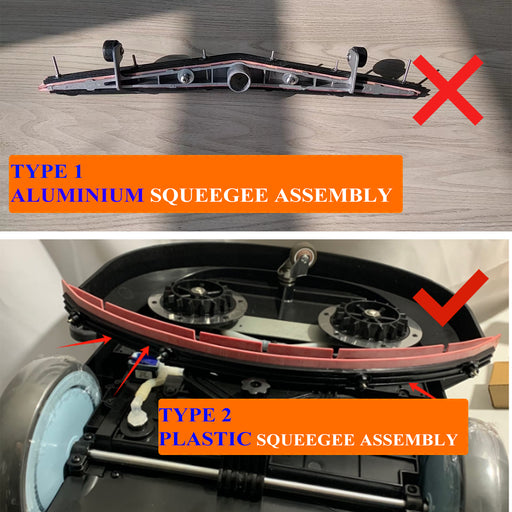 TYPE 1
ALUMINIUM SQUEEGEE ASSEMBLY

TYPE 2
PLASTIC SQUEEGEE ASSEMBLY